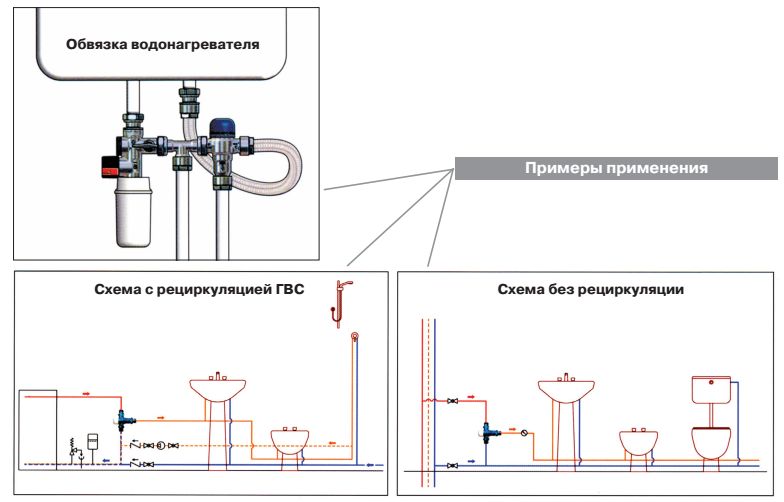 Обвязка водонагревателя

Примеры применения

Схема с рециркуляцией ГВС

Схема без рециркуляции