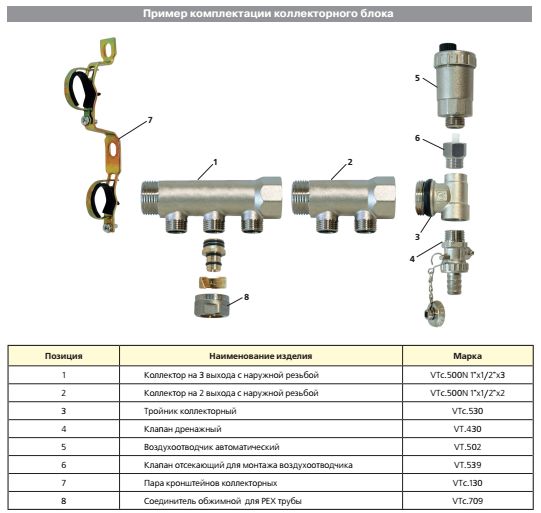 Пример комплектации коллекторного блока

7

1

2

5

6

3

4

8

| Позиция | Наименование изделия | Марка |
|---|---|---|
| 1 | Коллектор на 3 выхода с наружной резьбой | VTc.500N 1"x1/2"x3 |
| 2 | Коллектор на 2 выхода с наружной резьбой | VTc.500N 1"x1/2"x2 |
| 3 | Тройник коллекторный | VTc.530 |
| 4 | Клапан дренажный | VT.430 |
| 5 | Воздухоотводчик автоматический | VT.502 |
| 6 | Клапан отсекающий для монтажа воздухоотводчика | VT.539 |
| 7 | Пара кронштейнов коллекторных | VTc.130 |
| 8 | Соединитель обжимной для PEX трубы | VTc.709 |